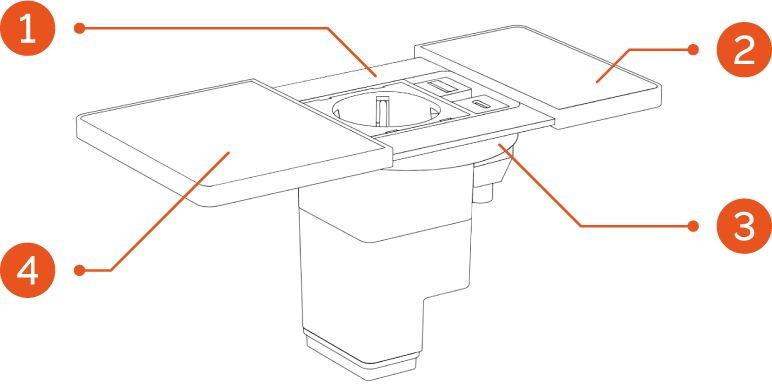 1
2
3
4